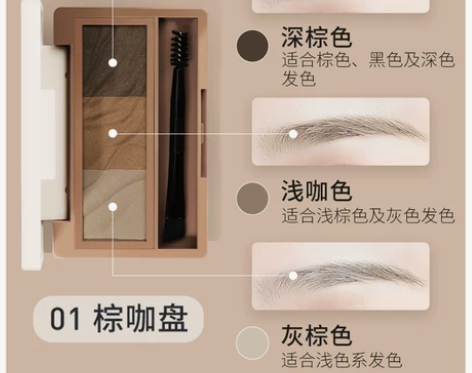 深棕色
适合棕色、黑色及深色发色

浅咖色
适合浅棕色及灰色发色

01 棕咖盘

灰棕色
适合浅色系发色